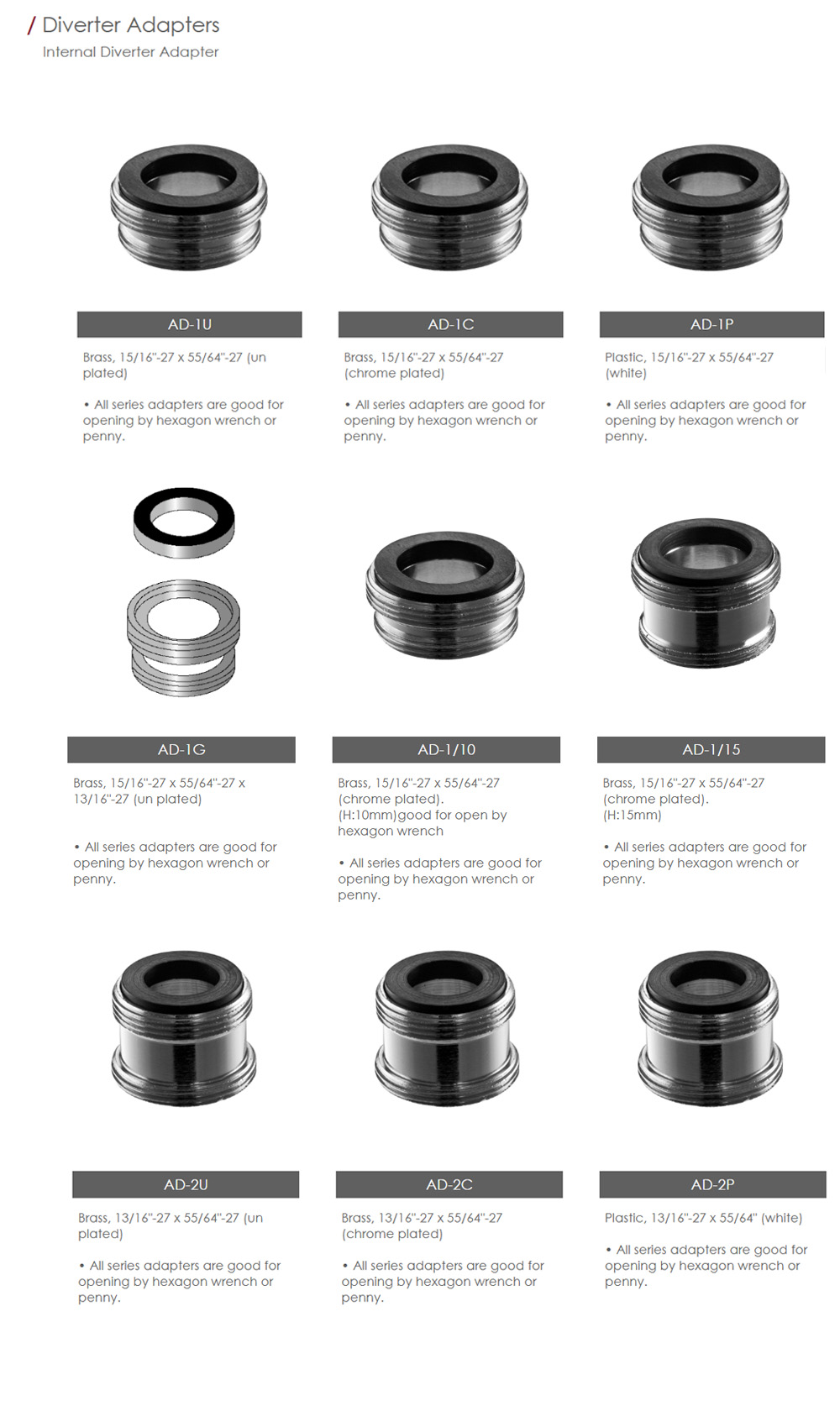 / Diverter Adapters
Internal Diverter Adapter

AD-1U
Brass, 15/16"-27 x 55/64"-27 (un plated)

• All series adapters are good for opening by hexagon wrench or penny.

AD-1C
Brass, 15/16"-27 x 55/64"-27 (chrome plated)

• All series adapters are good for opening by hexagon wrench or penny.

AD-1P
Plastic, 15/16"-27 x 55/64"-27 (white)

• All series adapters are good for opening by hexagon wrench or penny.

AD-1G
Brass, 15/16"-27 x 55/64"-27 x 13/16"-27 (un plated)

• All series adapters are good for opening by hexagon wrench or penny.

AD-1/10
Brass, 15/16"-27 x 55/64"-27 (chrome plated). (H:10mm)good for open by hexagon wrench

• All series adapters are good for opening by hexagon wrench or penny.

AD-1/15
Brass, 15/16"-27 x 55/64"-27 (chrome plated). (H:15mm)

• All series adapters are good for opening by hexagon wrench or penny.

AD-2U
Brass, 13/16"-27 x 55/64"-27 (un plated)

• All series adapters are good for opening by hexagon wrench or penny.

AD-2C
Brass, 13/16"-27 x 55/64"-27 (chrome plated)

• All series adapters are good for opening by hexagon wrench or penny.

AD-2P
Plastic, 13/16"-27 x 55/64" (white)

• All series adapters are good for opening by hexagon wrench or penny.